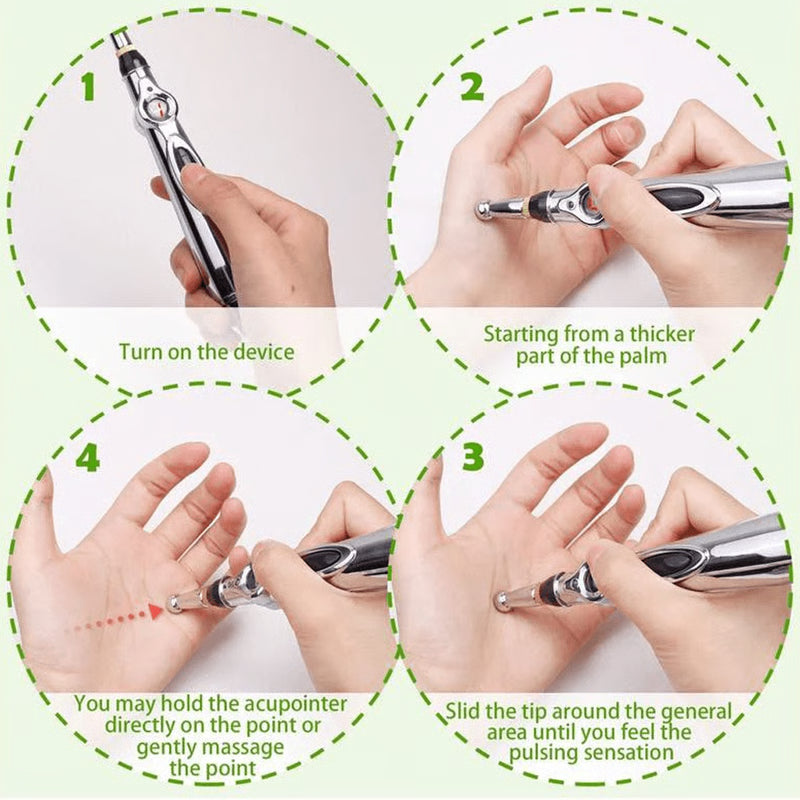 1

Turn on the device

2

Starting from a thicker part of the palm

4

You may hold the acupointer directly on the point or gently massage the point

3

Slid the tip around the general area until you feel the pulsing sensation