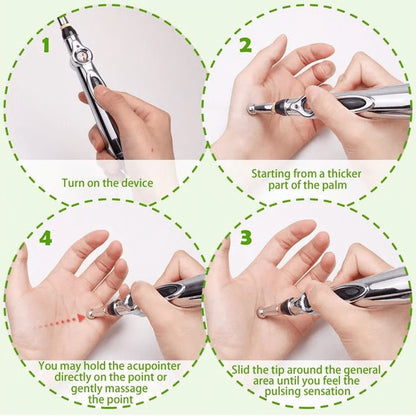 1

Turn on the device

2

Starting from a thicker part of the palm

4

You may hold the acupointer directly on the point or gently massage the point

3

Slid the tip around the general area until you feel the pulsing sensation